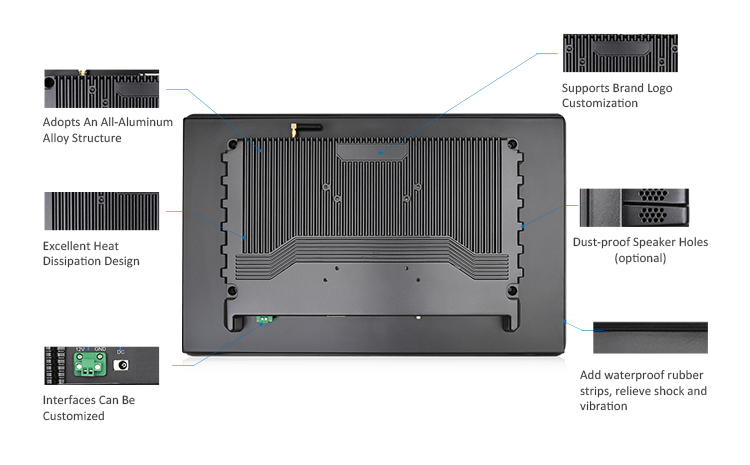 Adopts An All-Aluminum Alloy Structure

Excellent Heat Dissipation Design

12V GND DC

Interfaces Can Be Customized

Supports Brand Logo Customization

Dust-proof Speaker Holes (optional)

Add waterproof rubber strips, relieve shock and vibration