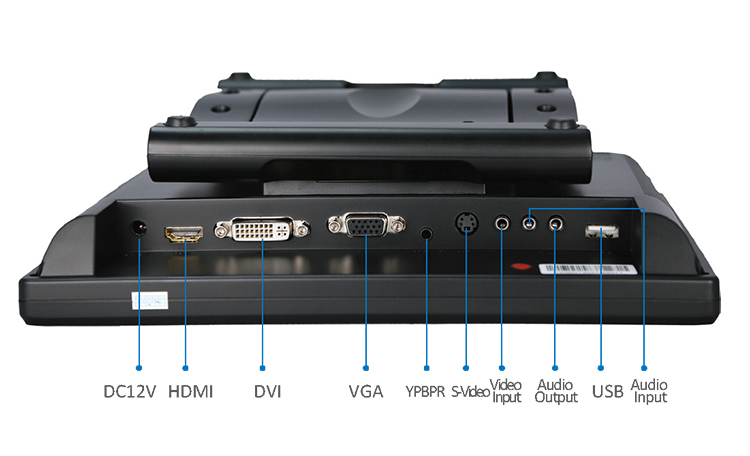 DC12V HDMI DVI VGA YPBPR S-Video Video Input Audio Output USB Audio Input