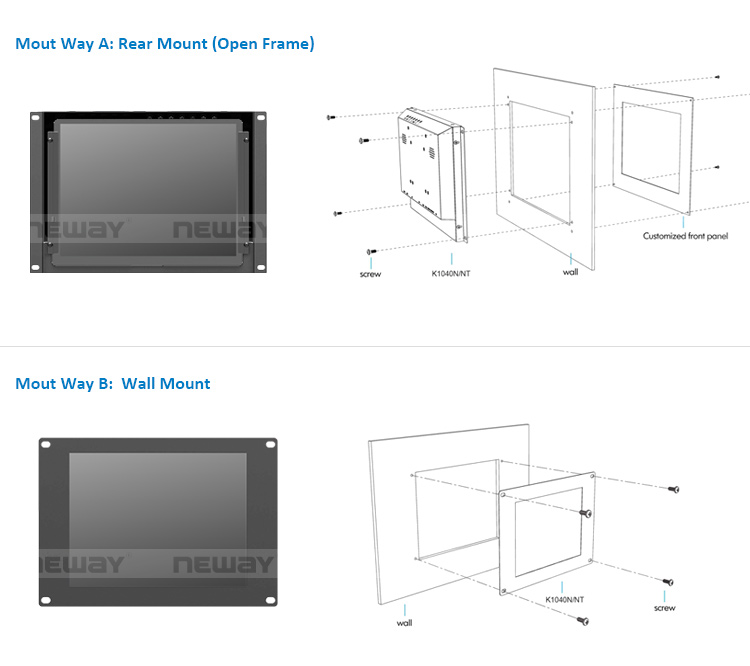 Mout Way A: Rear Mount (Open Frame)

NEWAY NEWAY

screw

K1040N/NT

wall

Customized front panel

Mout Way B: Wall Mount

NEWAY NEWAY

wall

K1040N/NT

screw