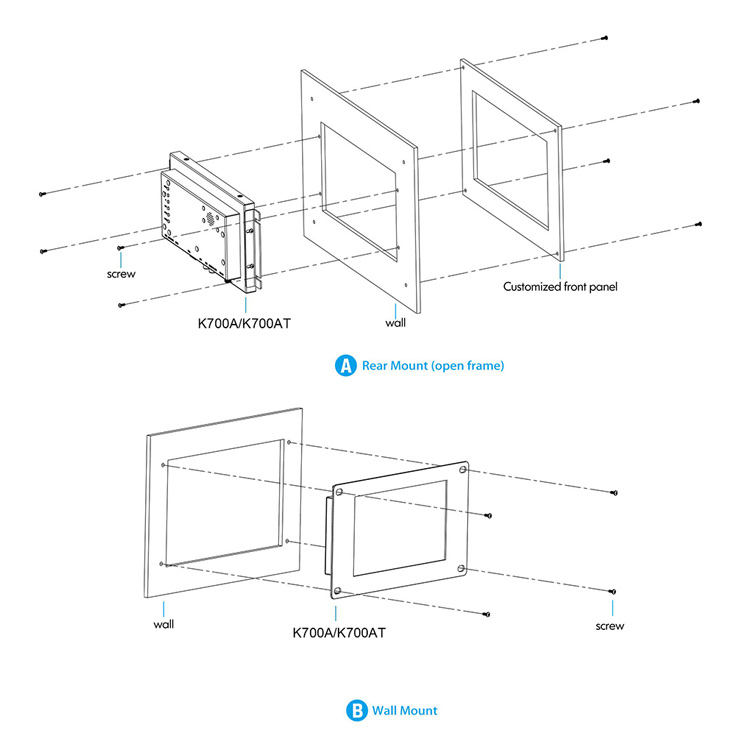 screw

K700A/K700AT

wall

Customized front panel

A Rear Mount (open frame)

wall

K700A/K700AT

screw

B Wall Mount