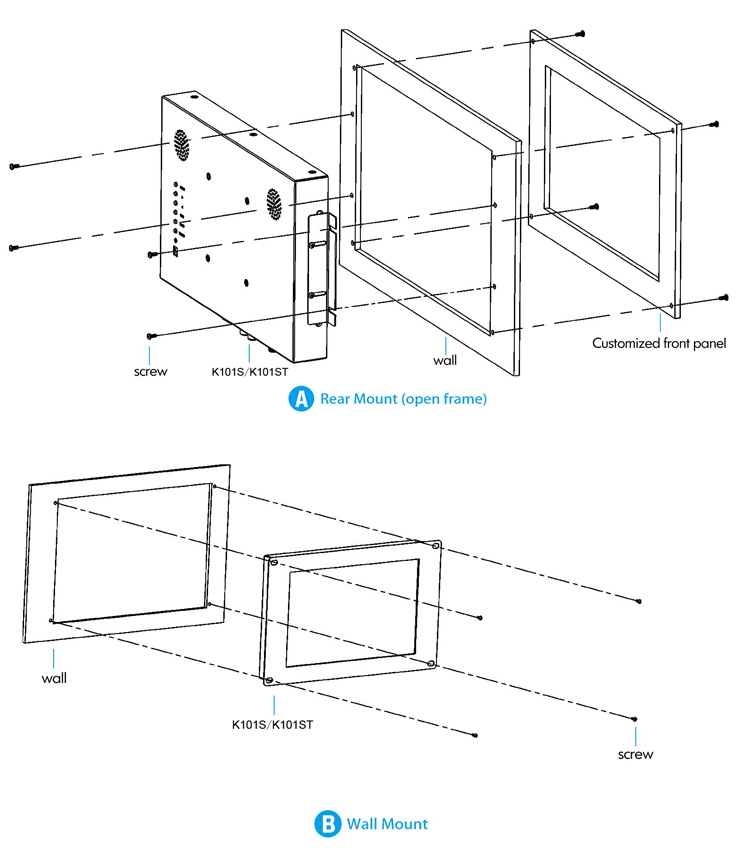 screw

K101S/K101ST

wall

Customized front panel

A Rear Mount (open frame)

wall

K101S/K101ST

screw

B Wall Mount